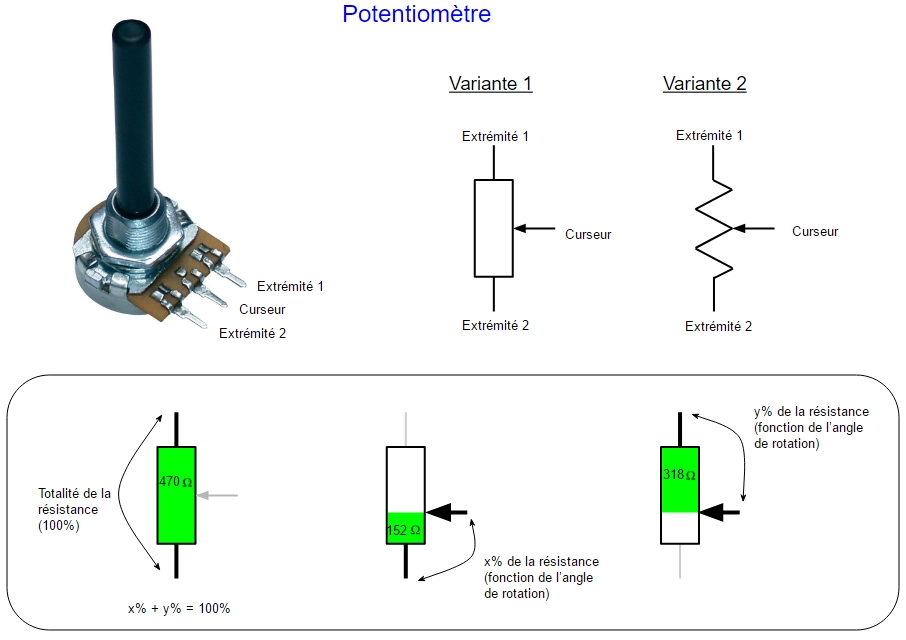 Potentiomètre

Extrémité 1
Curseur
Extrémité 2

Variante 1

Extrémité 1
Curseur
Extrémité 2

Variante 2

Extrémité 1
Curseur
Extrémité 2

Totalité de la résistance (100%)

470 Ω

x% + y% = 100%

152 Ω

x% de la résistance (fonction de l'angle de rotation)

y% de la résistance (fonction de l'angle de rotation)

318 Ω